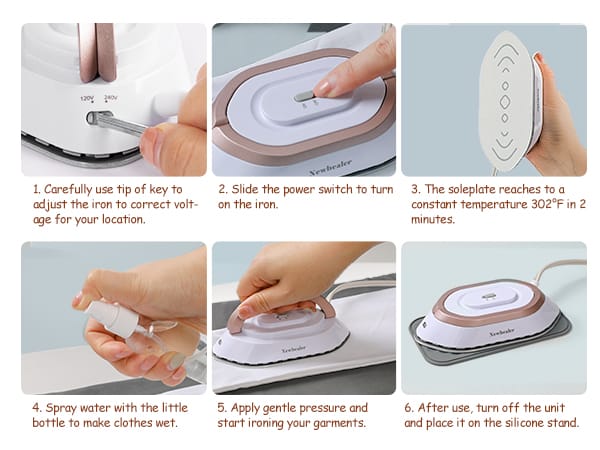 120V 240V

Newbealer

1. Carefully use tip of key to adjust the iron to correct voltage for your location.

2. Slide the power switch to turn on the iron.

3. The soleplate reaches to a constant temperature 302°F in 2 minutes.

Newbealer

Newbealer

4. Spray water with the little bottle to make clothes wet.

5. Apply gentle pressure and start ironing your garments.

6. After use, turn off the unit and place it on the silicone stand.